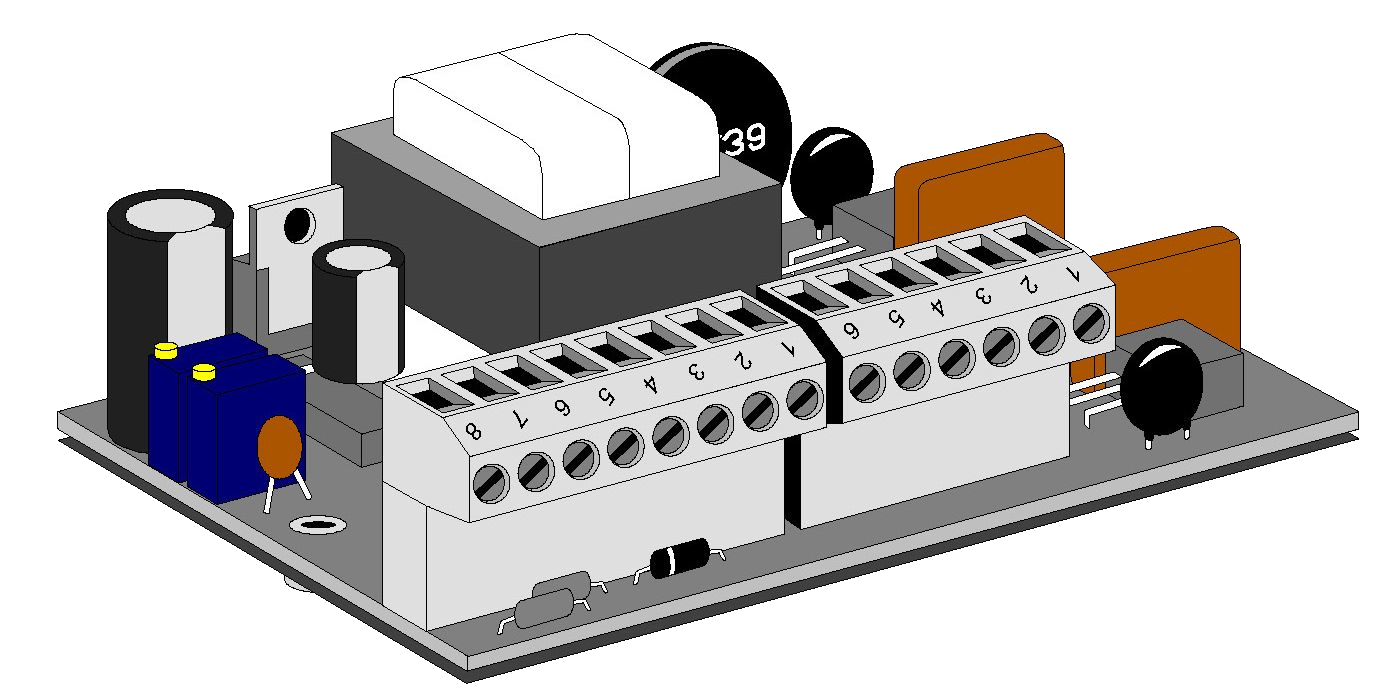 39

8
7
6
5
4
3
2
1

6
5
4
3
2
1